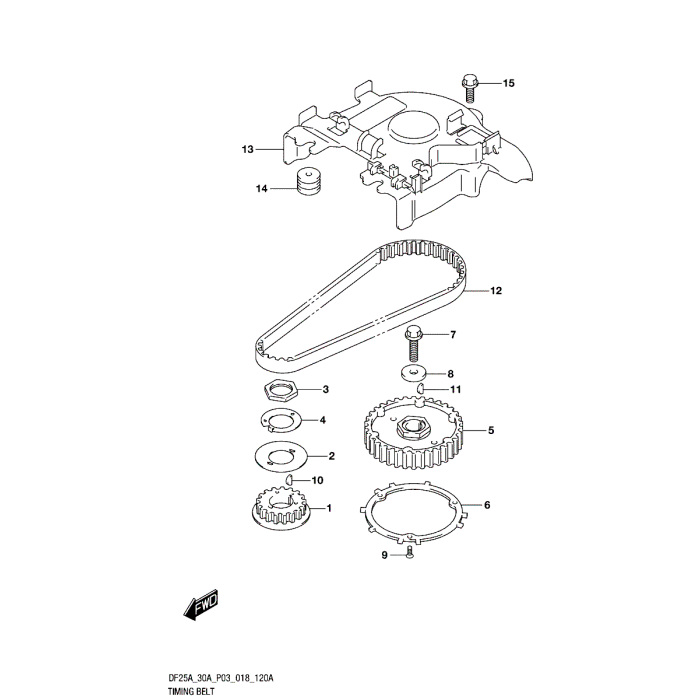 15
13
14
12
7
8
3
11
4
5
2
10
1
6
9
FWD
DF25A_30A_P03_018_120A
TIMING BELT