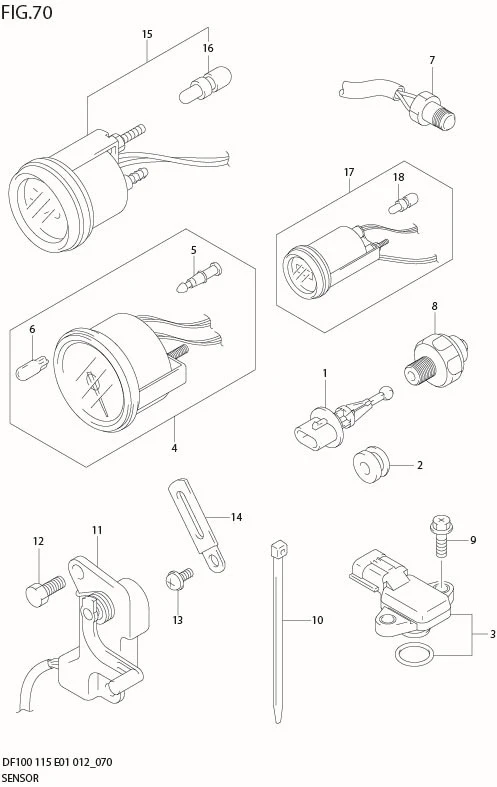 FIG.70

15
16
7
17
18
5
6
8
1
4
2
14
11
12
9
13
10
3

DF100 115 E01 012_070
SENSOR