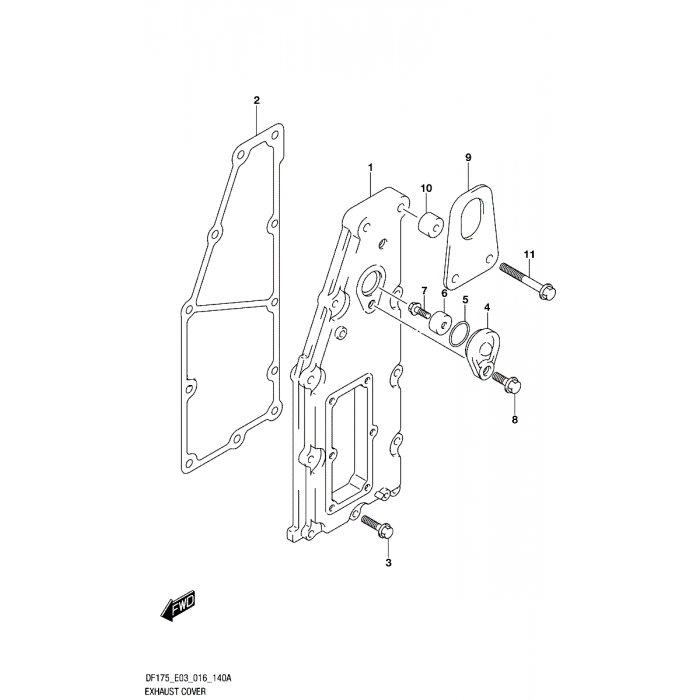 2
1
10
9
11
7
6
5
4
8
3
FWD
DF175_E03_016_140A
EXHAUST COVER