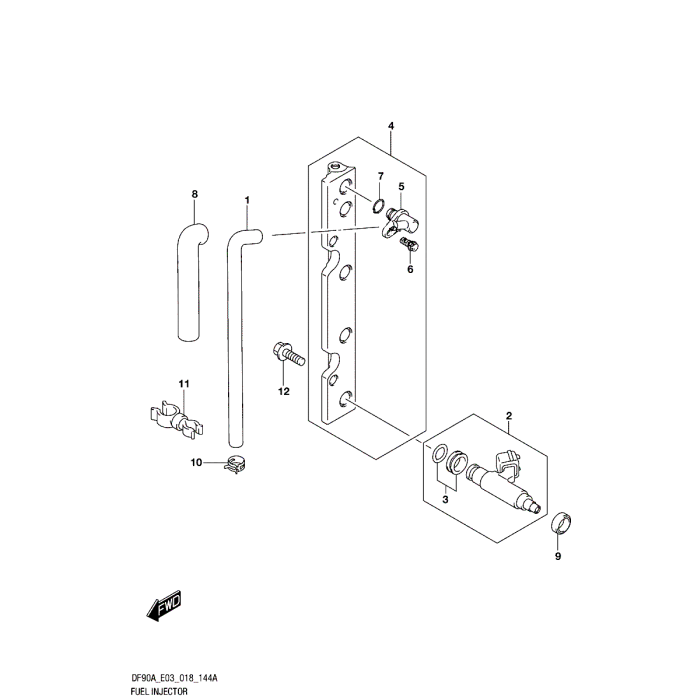 4
7
5
8
1
6
12
11
2
10
3
9
FWD
DF90A_E03_018_144A
FUEL INJECTOR