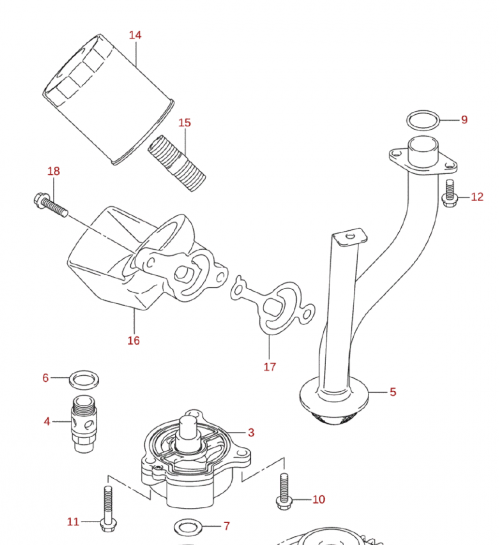 14
15
9
18
12
16
17
6
5
4
3
10
11
7