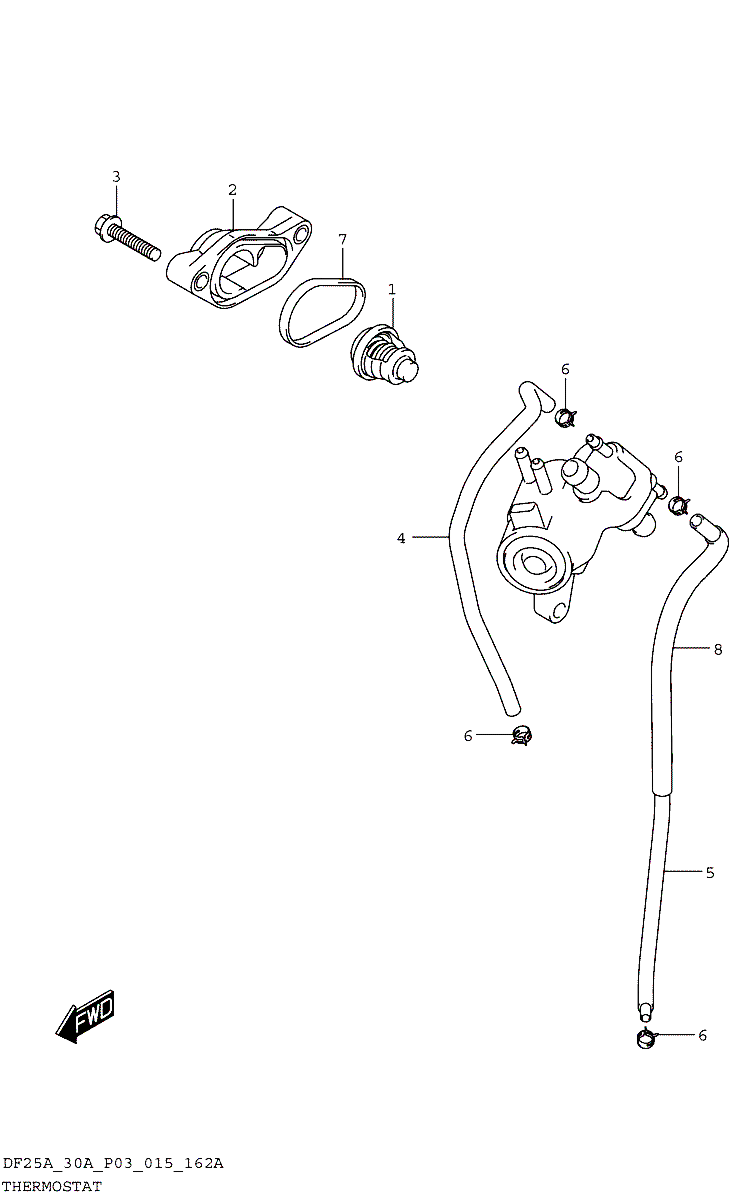 3
2
7
1
6
6
4
8
6
5
FWD
6
DF25A_30A_P03_015_162A
THERMOSTAT