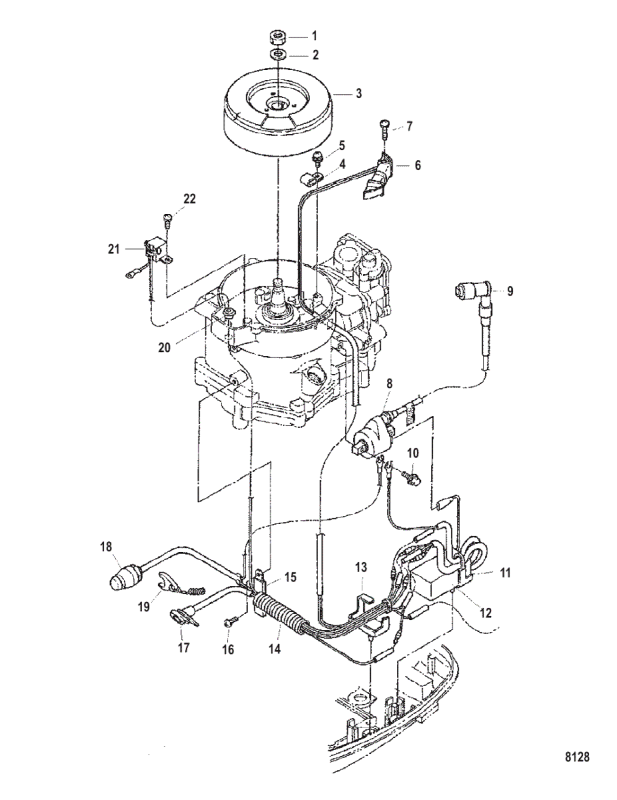 1
2
3
7
5
4
6
22
21
9
20
8
10
18
15
13
11
19
12
17
16
14
8128