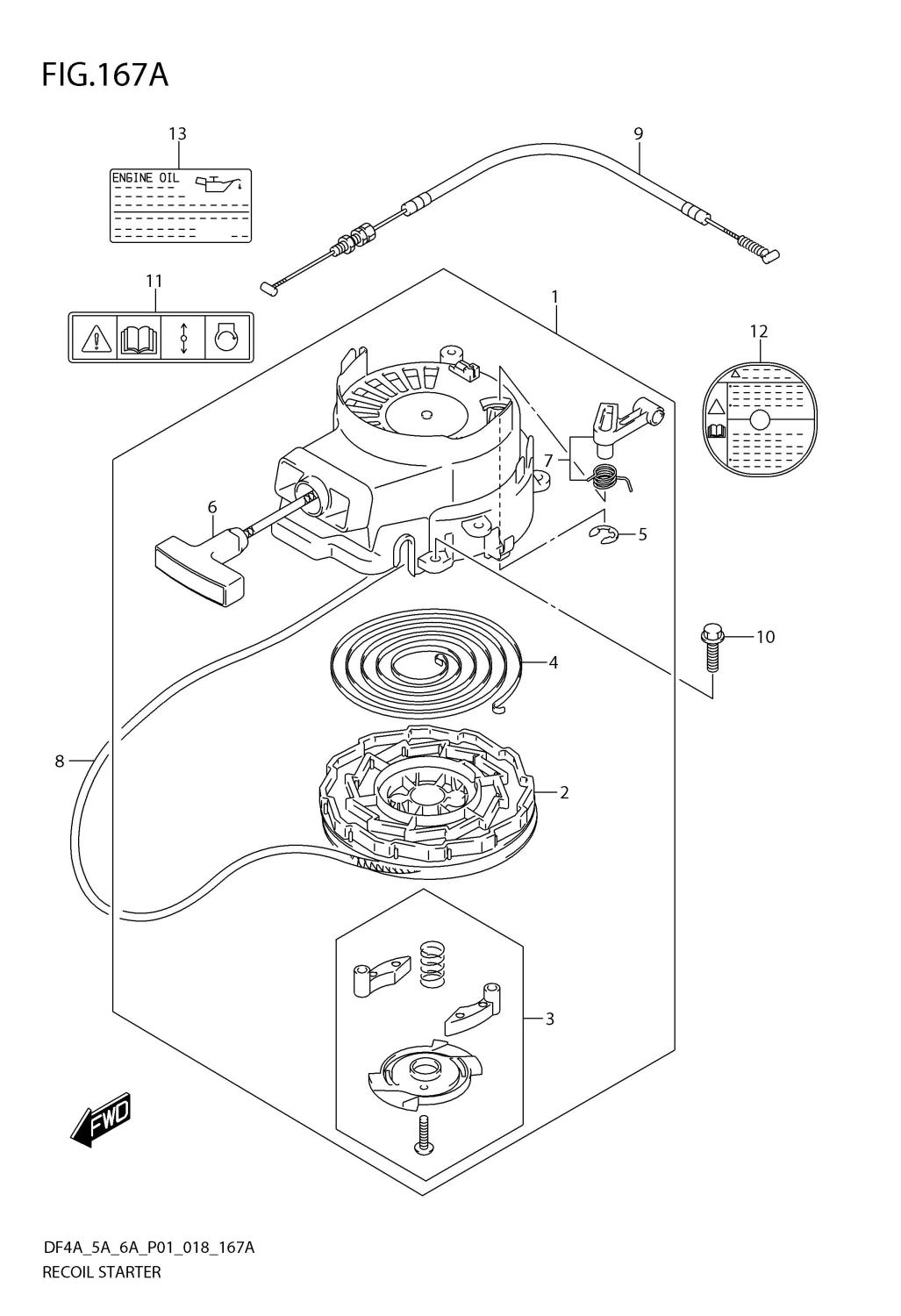 FIG.167A

13

ENGINE OIL

9

11

1

12

7

6

5

10

4

8

2

3

FWD

DF4A_5A_6A_P01_018_167A
RECOIL STARTER