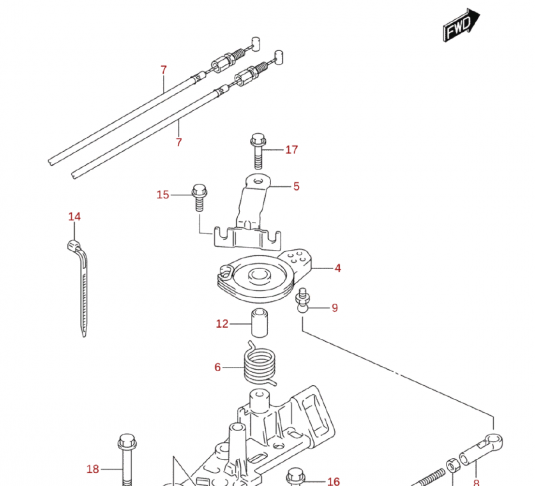 FWD

7

7

17

5

15

14

4

9

12

6

18

16

8