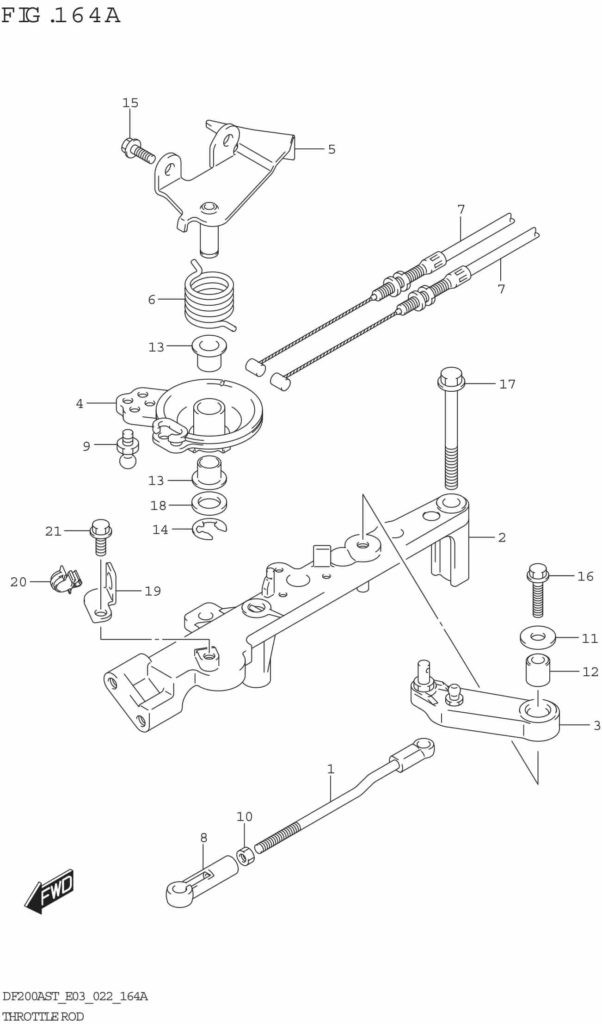 FIG.164A

15
5
7
7
6
13
17
4
9
13
18
14
21
2
20
19
16
11
12
3
1
10
8
FWD

DF200AST_E03_022_164A
THROTTLE ROD