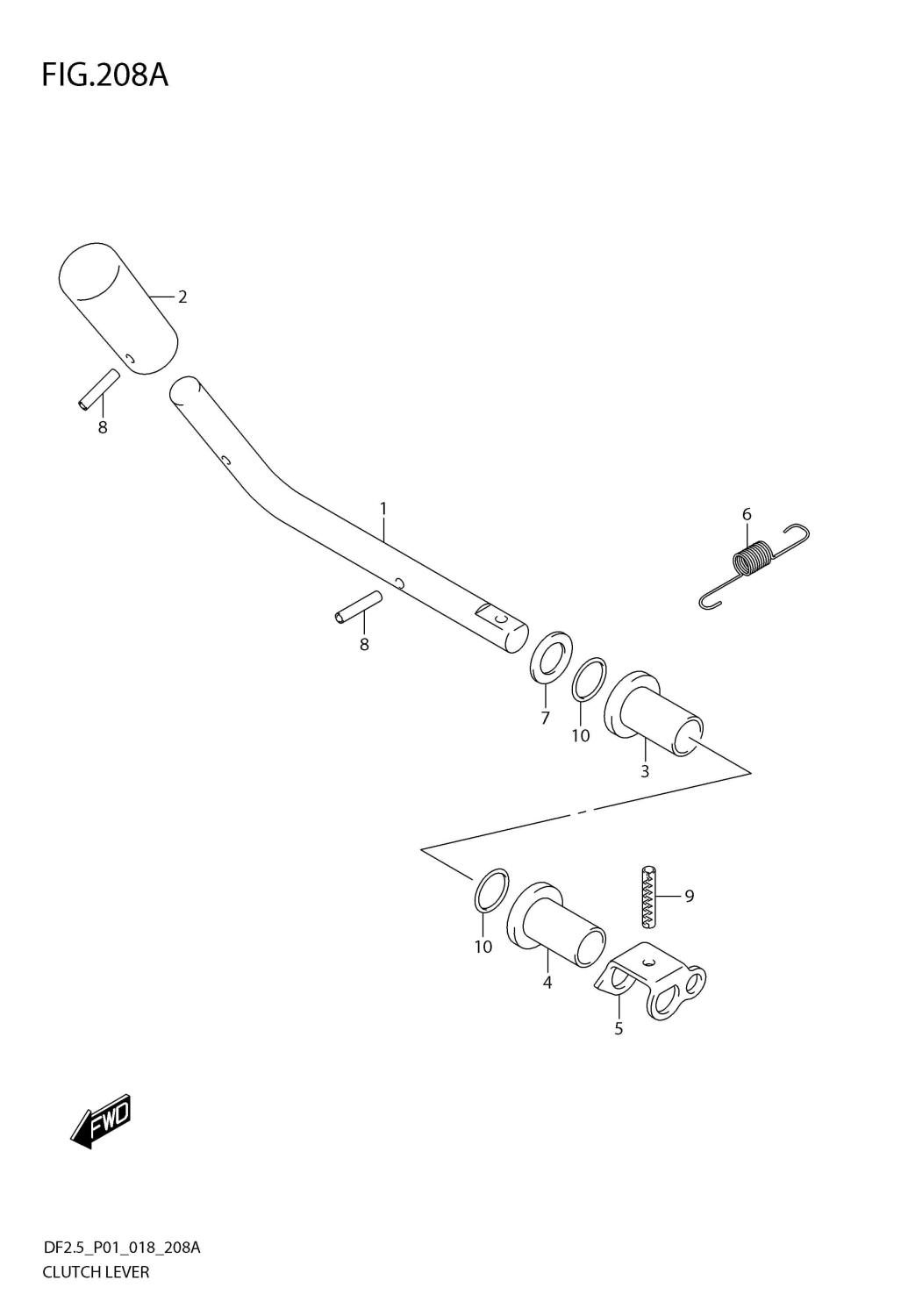 FIG.208A

2

8

1

6

8

7

10

3

9

10

4

5

FWD

DF2.5_P01_018_208A
CLUTCH LEVER