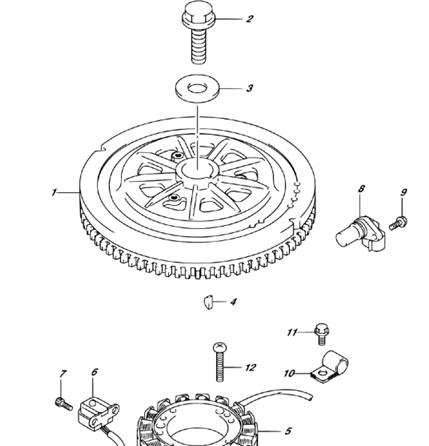 2
3
1
8
9
4
11
12
10
7
6
5