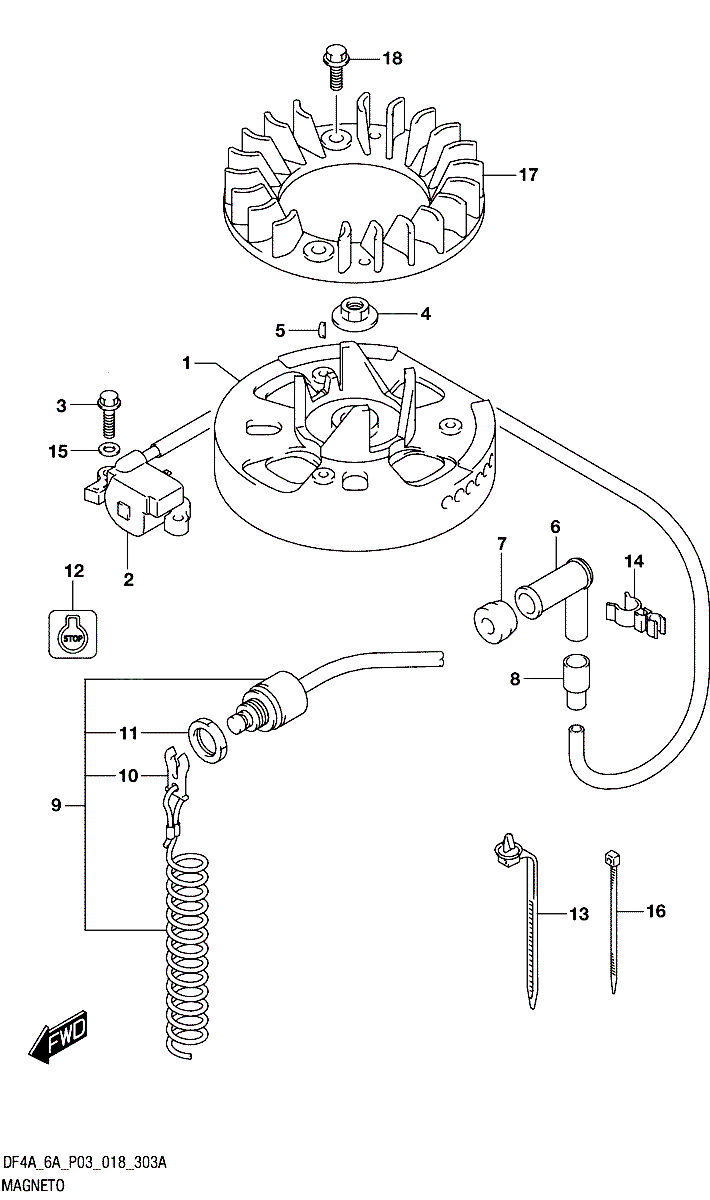 18
17
4
5
1
3
15
2
12
STOP
7
6
14
8
11
10
9
13
16
FWD
DF4A_6A_P03_018_303A
MAGNETO