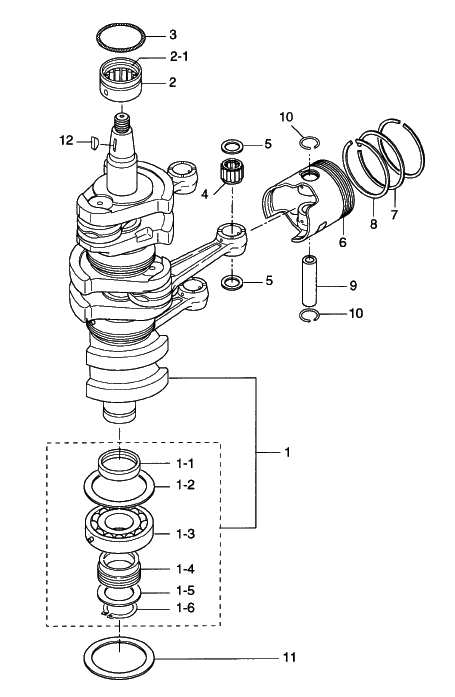 3
2-1
2
12
10
5
4
8
7
6
5
9
10
1
1-1
1-2
1-3
1-4
1-5
1-6
11