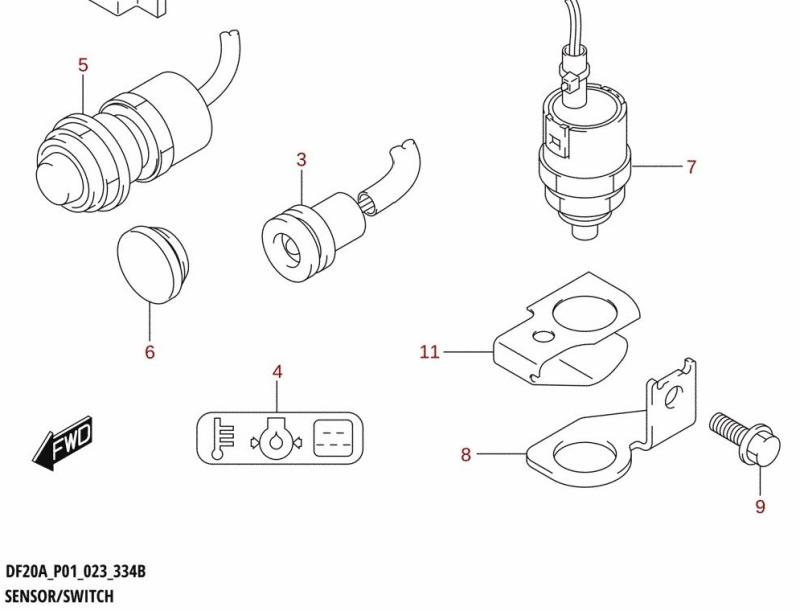 5
3
7
6
11
4
FWD
8
9
DF20A_P01_023_334B
SENSOR/SWITCH