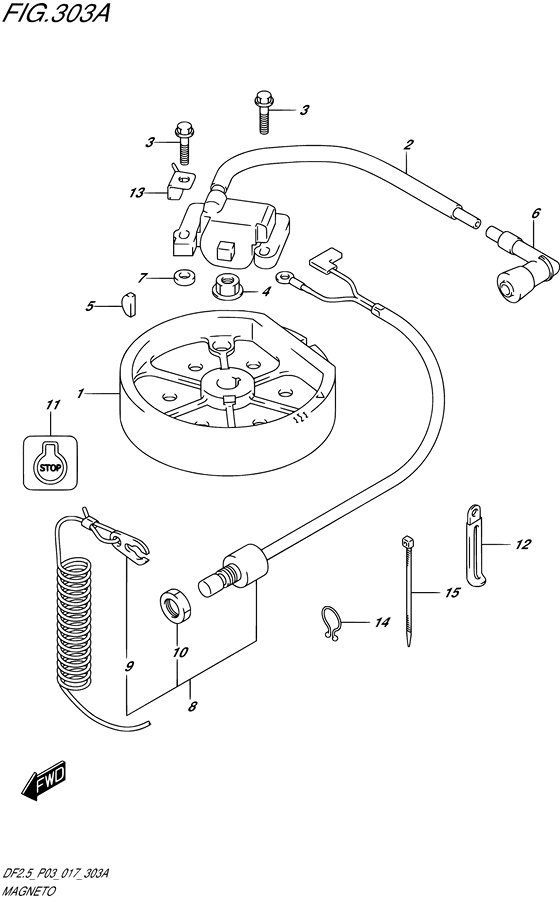 FIG.303A

3
3
2
13
6
7
4
5
1
11
STOP
12
15
14
10
9
8
FWD

DF2.5_P03_017_303A
MAGNETO