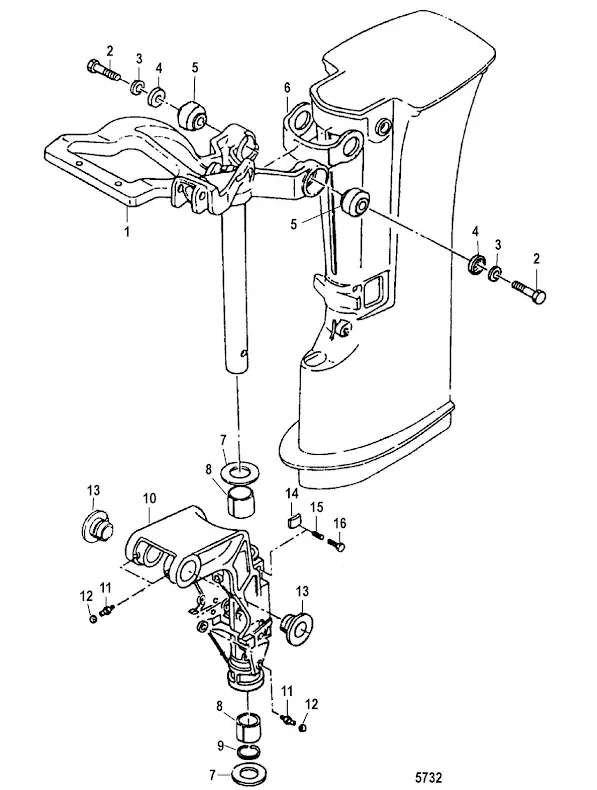 2
3
4
5
6
1
5
4
3
2
7
8
13
10
14
15
16
12
11
13
11
12
8
9
7
5732