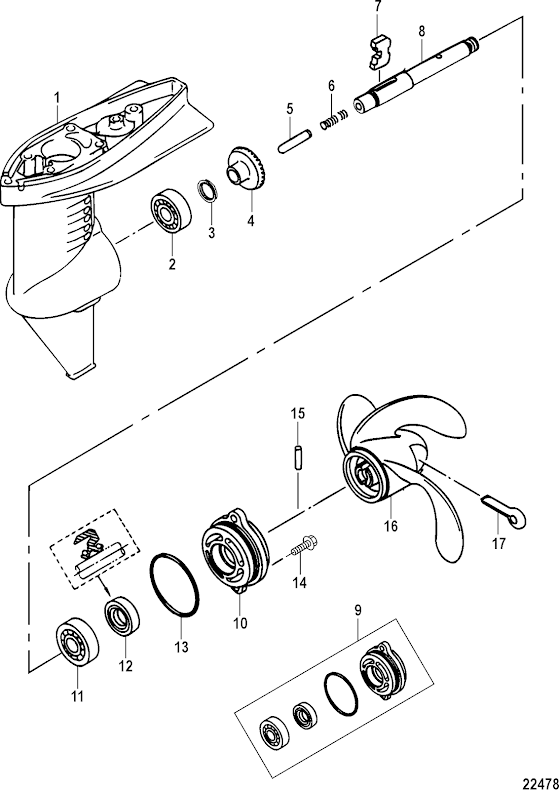 7
8
1
6
5
4
3
2
15
16
17
14
10
13
12
11
9
22478