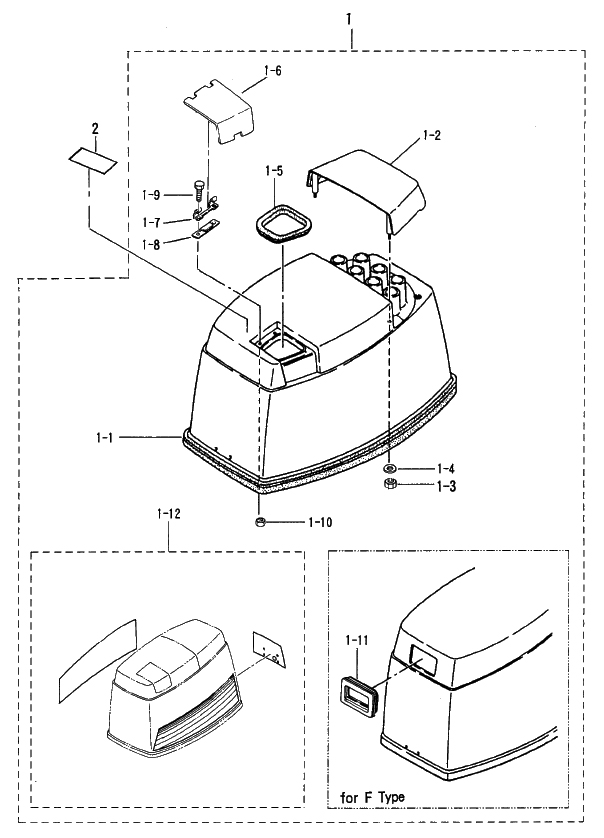 1
1-6
2
1-2
1-5
1-9
1-7
1-8
1-1
1-4
1-3
1-10
1-12
1-11
for F Type