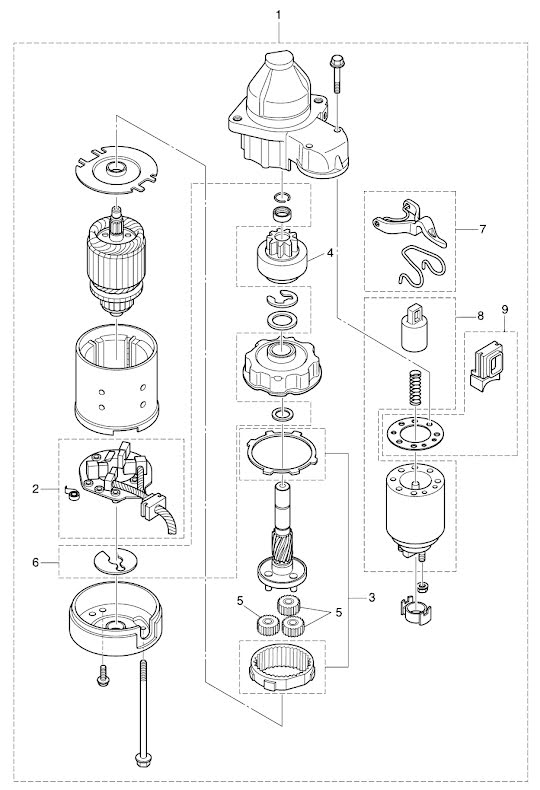 1
7
4
8
9
2
6
3
5
5