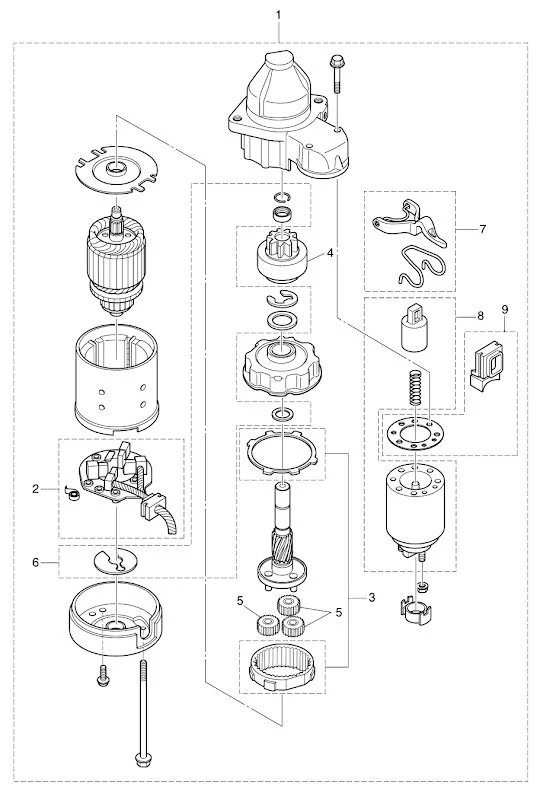 1
7
4
8
9
2
6
3
5
5