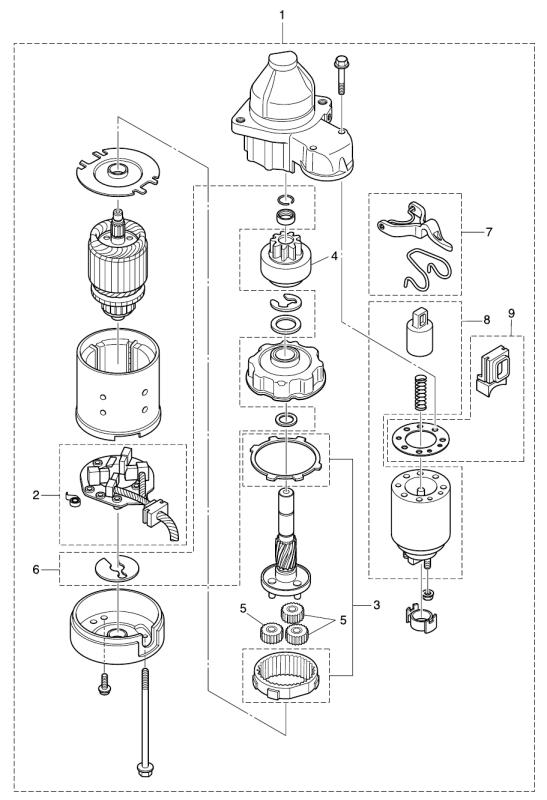 1
7
4
8
9
2
6
3
5
5