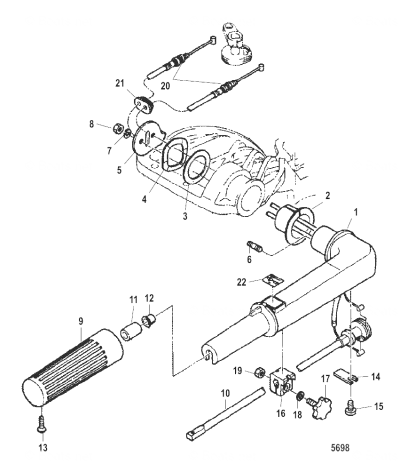 21
20
8
7
5
4
3
2
1
6
22
11
12
9
19
17
14
10
16
18
15
13
5698