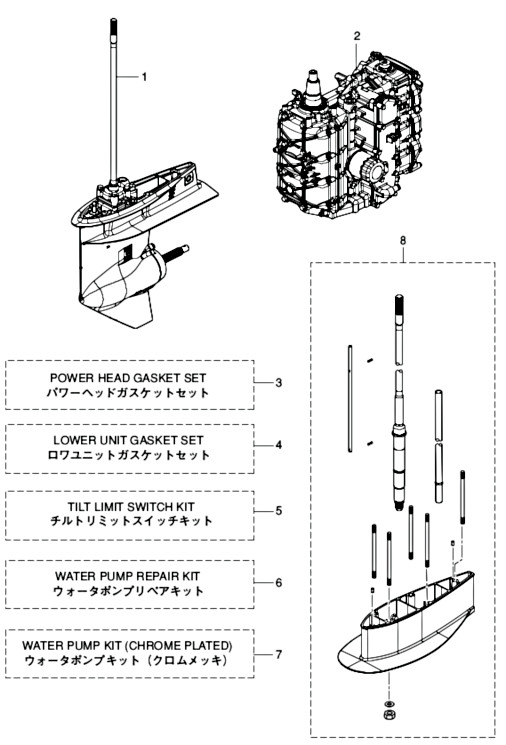 1

2

8

POWER HEAD GASKET SET
パワーヘッドガスケットセット

3

LOWER UNIT GASKET SET
ロワユニットガスケットセット

4

TILT LIMIT SWITCH KIT
チルトリミットスイッチキット

5

WATER PUMP REPAIR KIT
ウォータポンプリペアキット

6

WATER PUMP KIT (CHROME PLATED)
ウォータポンプキット（クロムメッキ）

7