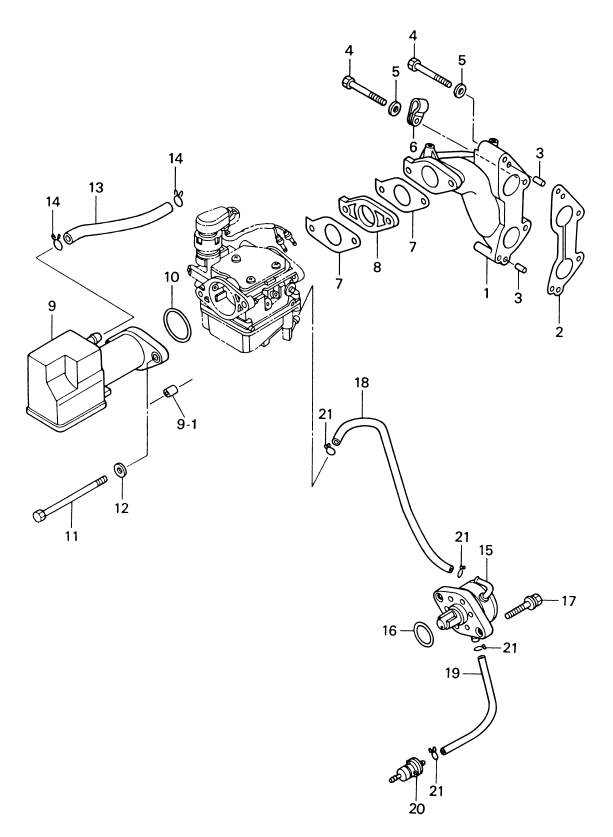 4
4
5
5
6
3
14
13
14
7
8
7
1
3
2
10
9
9-1
18
21
12
11
21
15
17
16
21
19
21
20