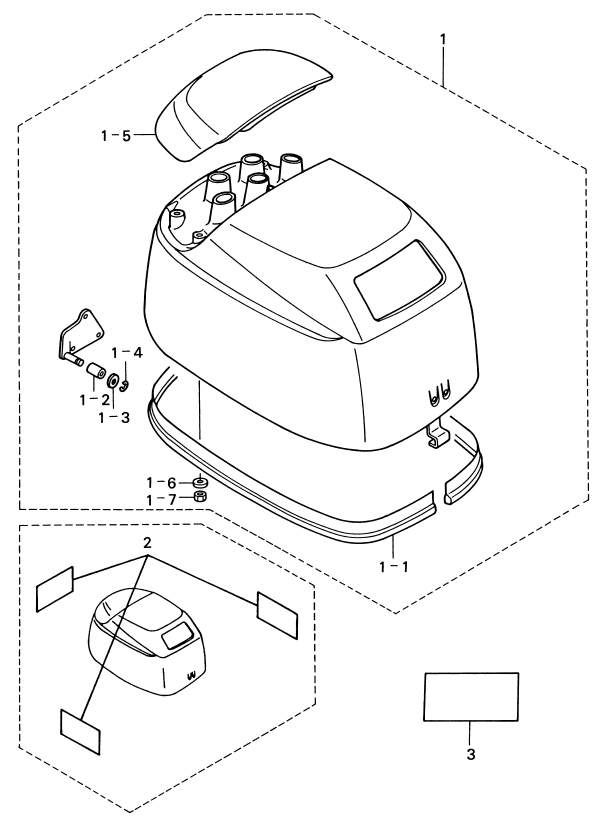 1
1－5
1－4
1－2
1－3
1－6
1－7
1－1
2
3