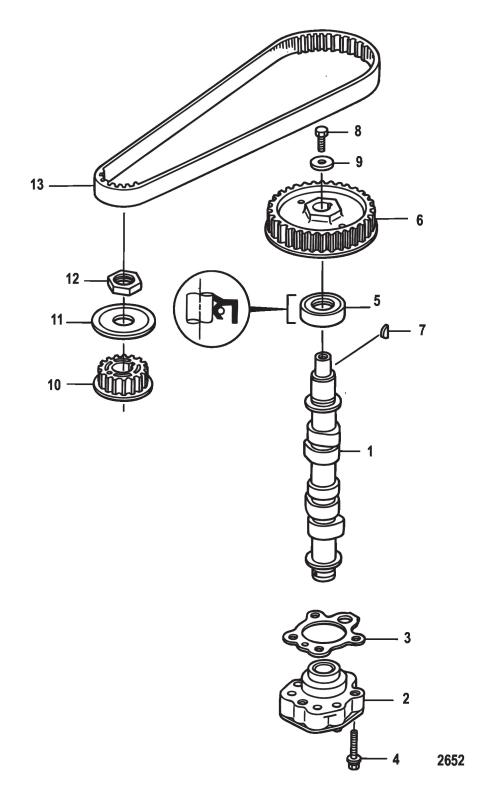 8
9
13
6
12
5
11
7
10
1
3
2
4
2652