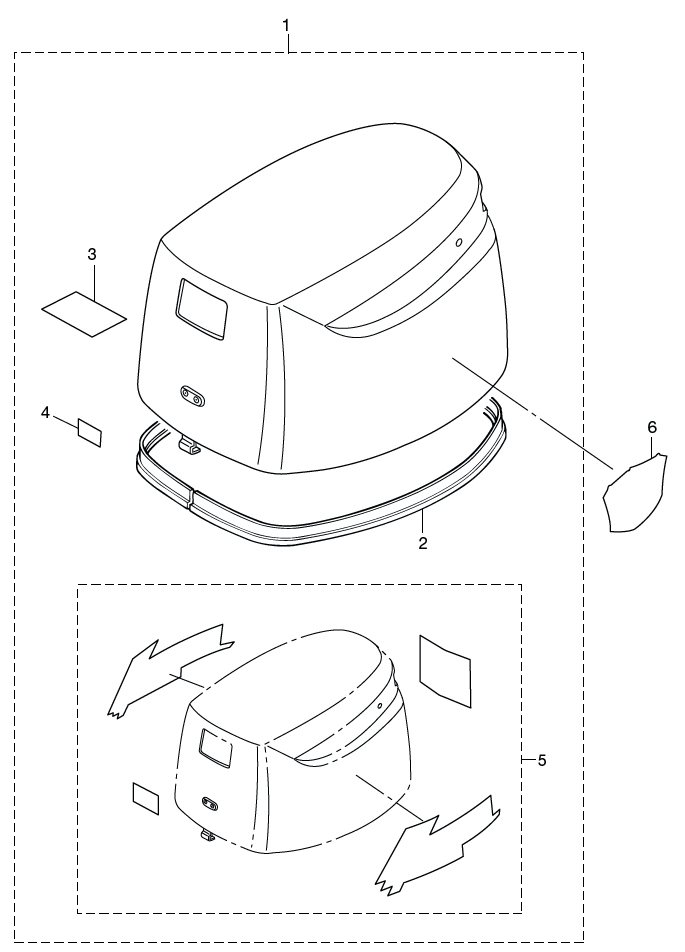 1
3
4
6
2
5