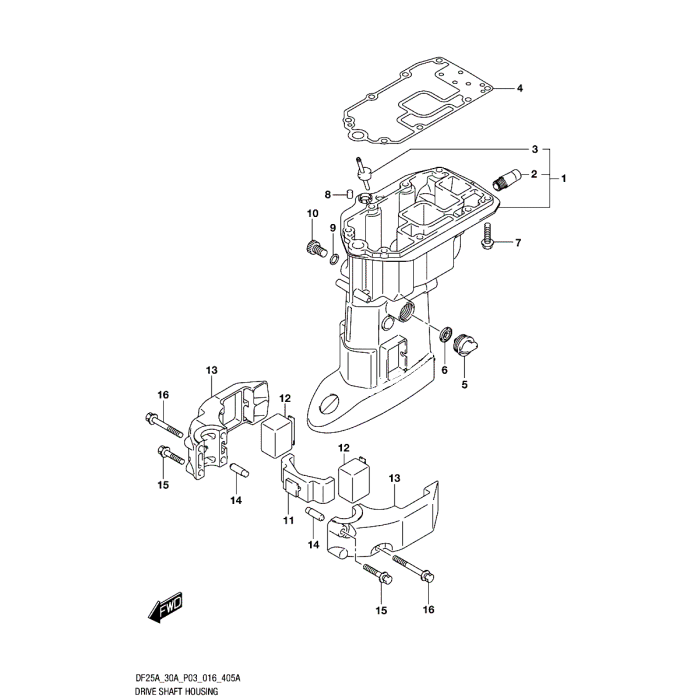 4
3
2
1
8
10
9
7
6
5
13
16
12
15
14
12
13
11
14
15
16
FWD
DF25A_30A_P03_016_405A
DRIVE SHAFT HOUSING