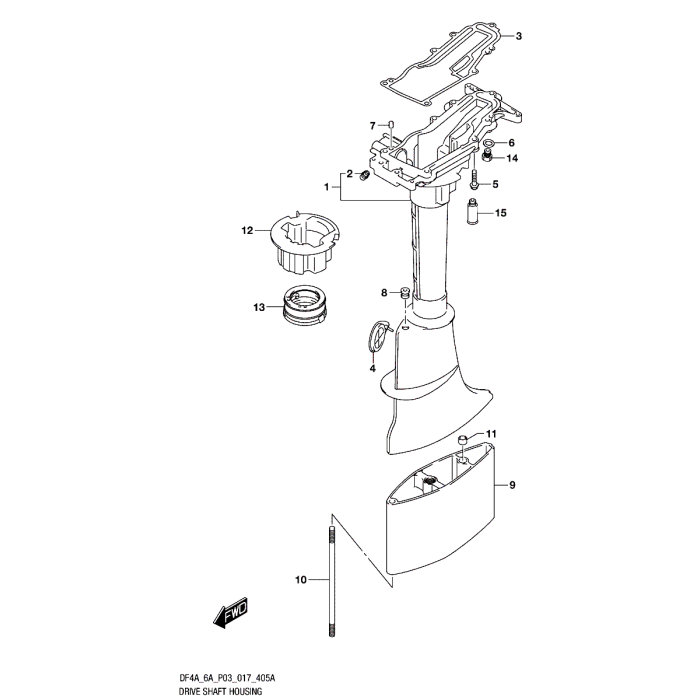 3
7
6
14
2
1
5
15
12
8
13
4
11
9
10
FWD
DF4A_6A_P03_017_405A
DRIVE SHAFT HOUSING