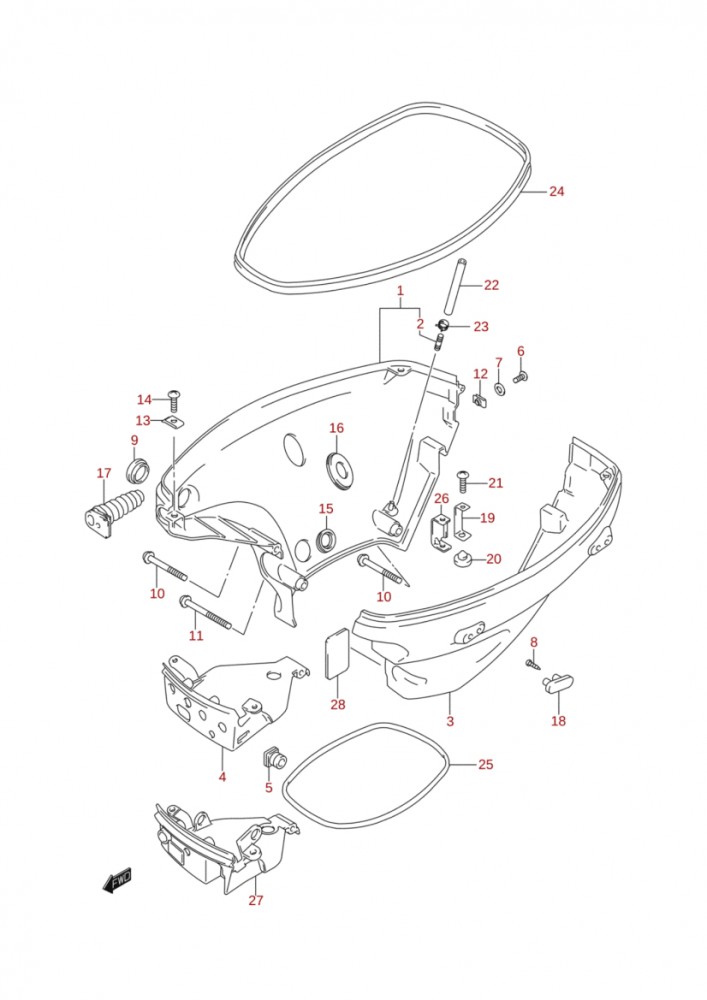 24
1
22
2
23
7
6
12
14
13
16
9
17
21
26
19
15
20
10
10
11
8
28
3
18
4
5
25
27
FWD