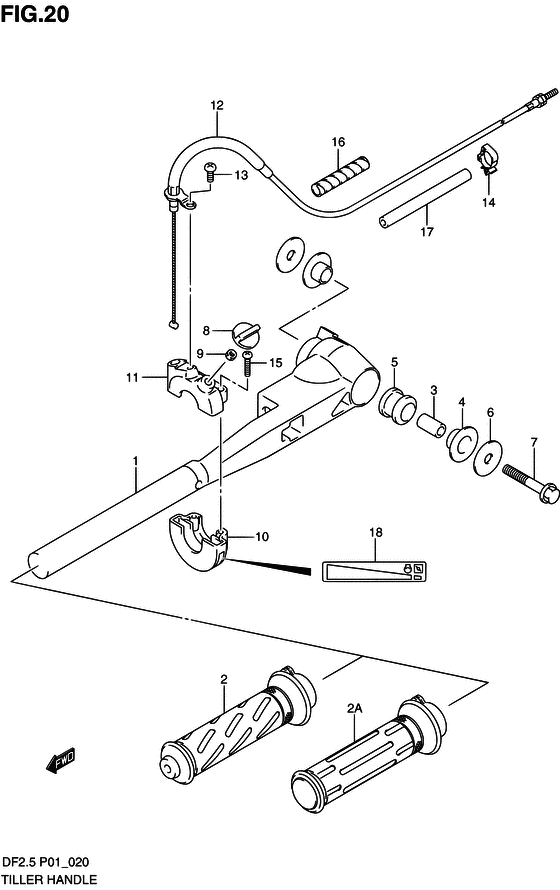 FIG.20

12
16
13
14
17
8
9
15
11
5
3
4
6
7
1
10
18
2
2A
FWD

DF2.5 P01_020
TILLER HANDLE