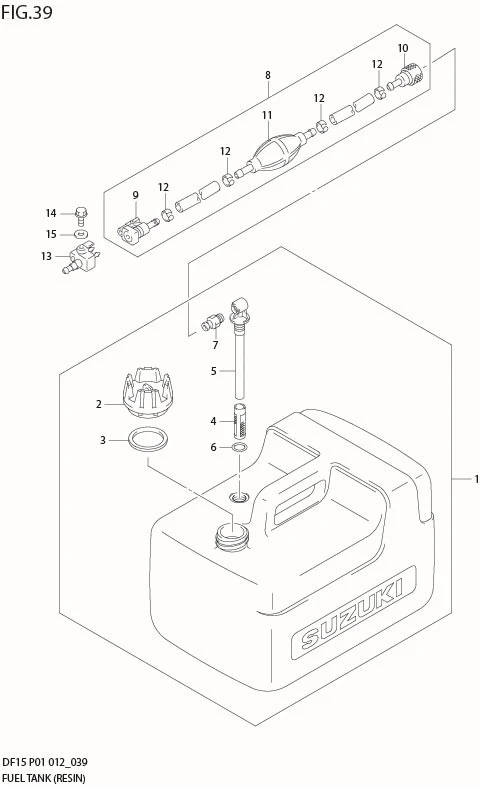 FIG.39

8
10
12
12
11
12
12
9
14
15
13
7
5
2
4
3
6
1
SUZUKI

DF15 P01 012_039
FUEL TANK (RESIN)