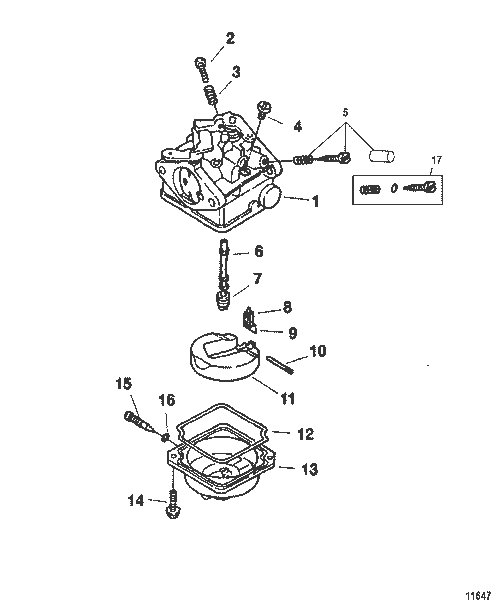 2
3
4
5
17
1
6
7
8
9
10
11
15
16
12
13
14
11647