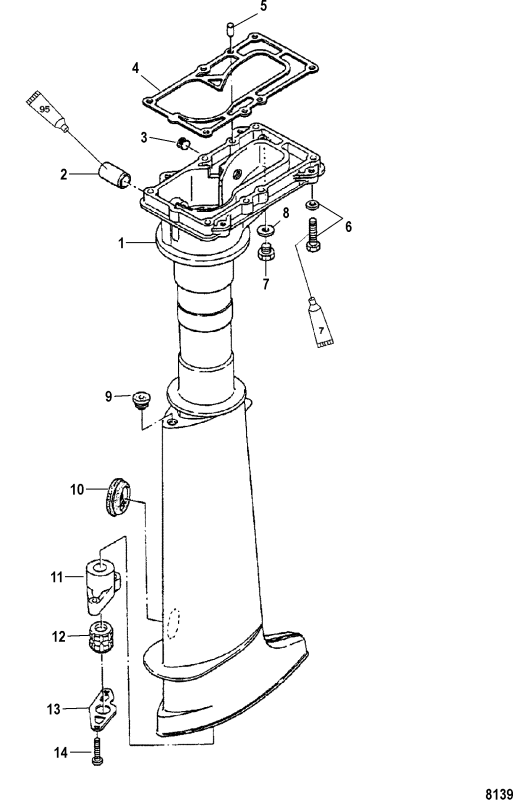 5
4
95
3
2
8
6
1
7
7
9
10
11
12
13
14
8139