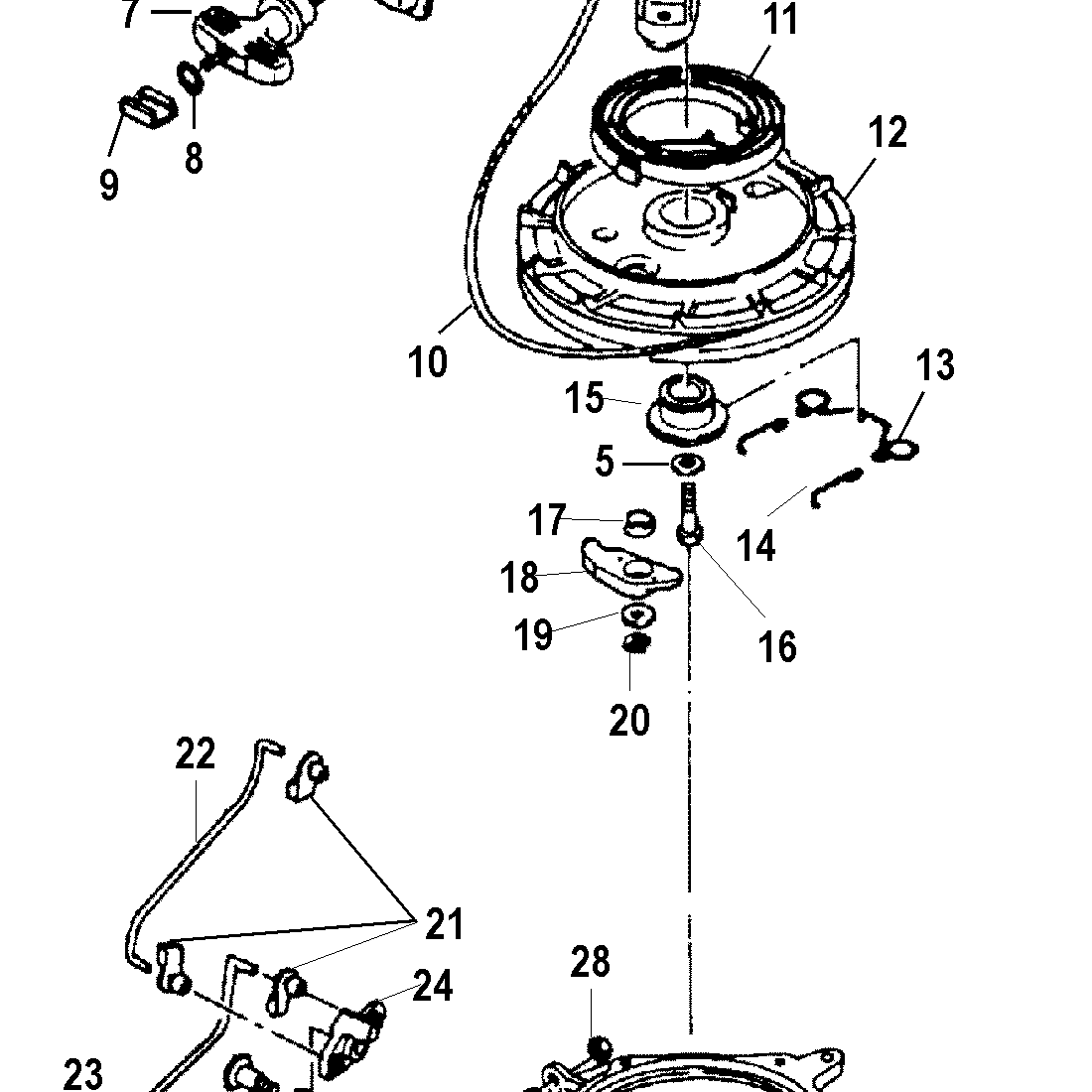 7
11
9
8
12
10
13
15
5
17
14
18
16
19
20
22
21
28
24
23