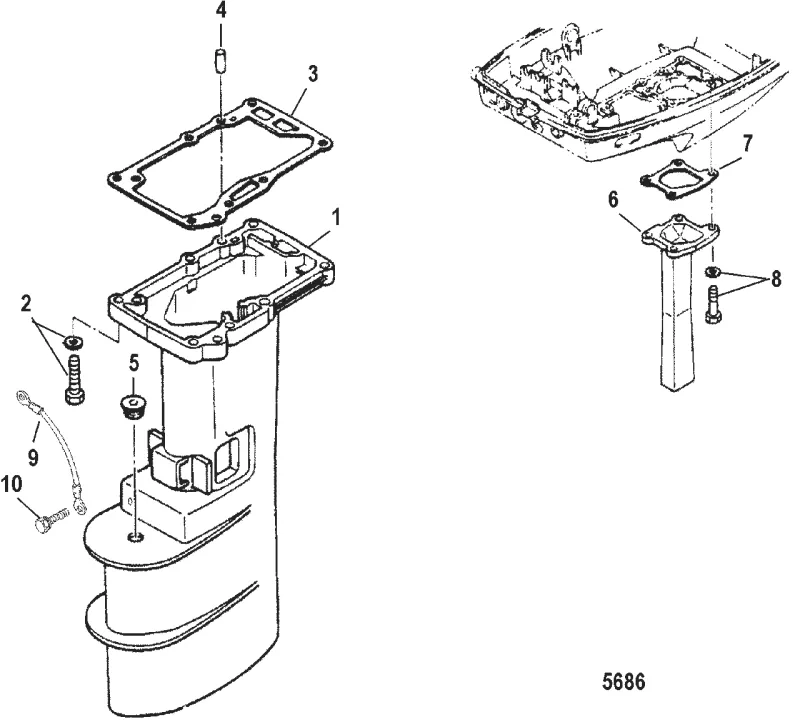 4
3
1
2
5
9
10
7
6
8
5686