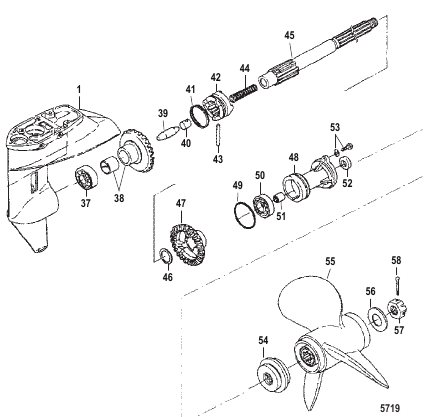 45
44
42
41
1
39
40
43
53
48
52
50
49
51
37
38
47
46
55
58
56
57
54
5719