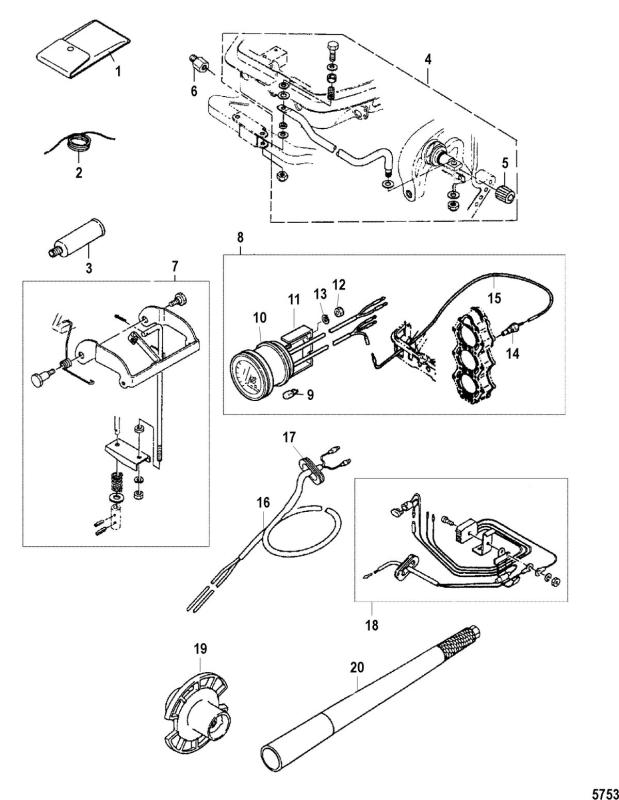 1
2
3
4
5
6
7
8
9
10
11
12
13
14
15
16
17
18
19
20
5753