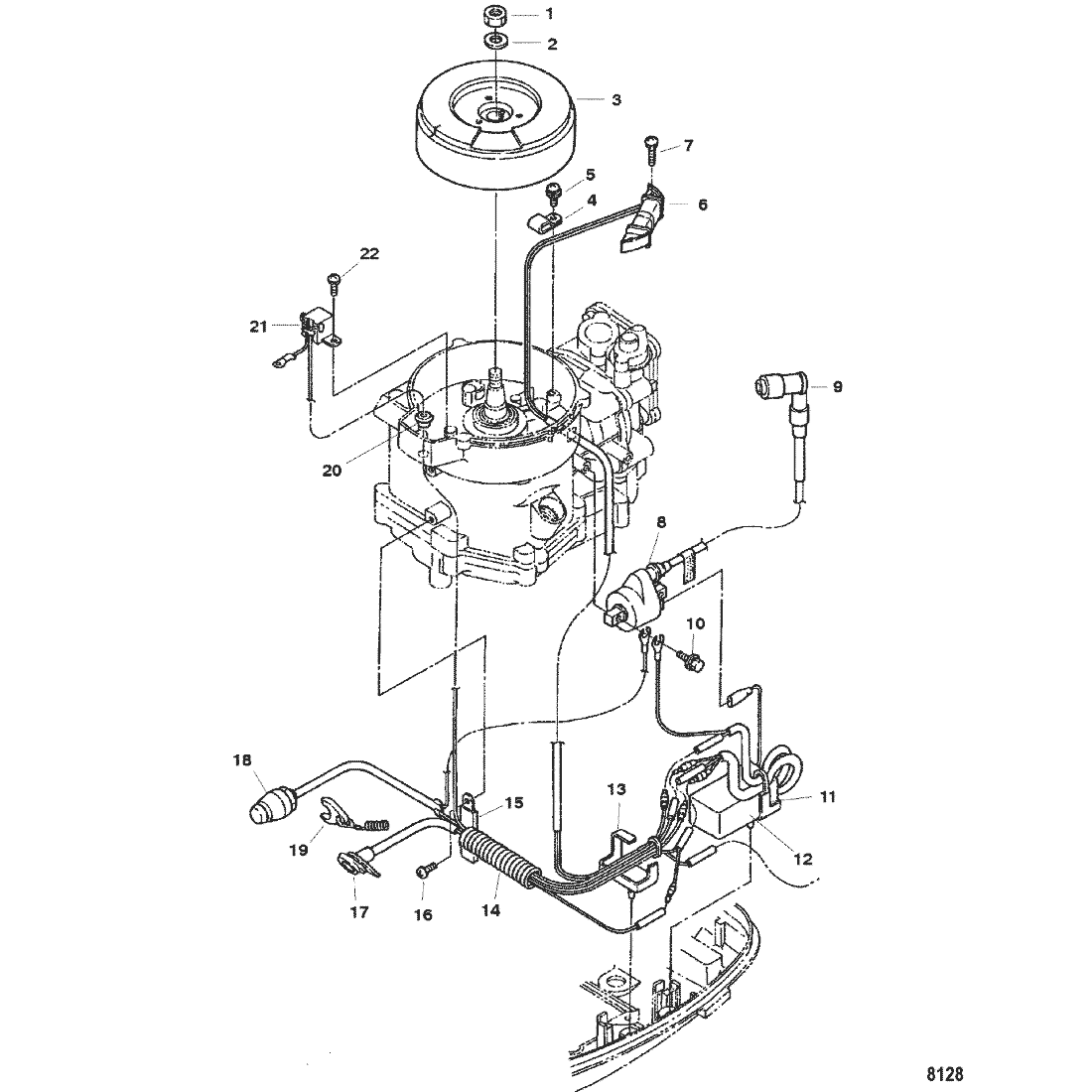 1
2
3
7
5
4
6
22
21
9
20
8
10
18
15
13
11
12
19
17
16
14
8128