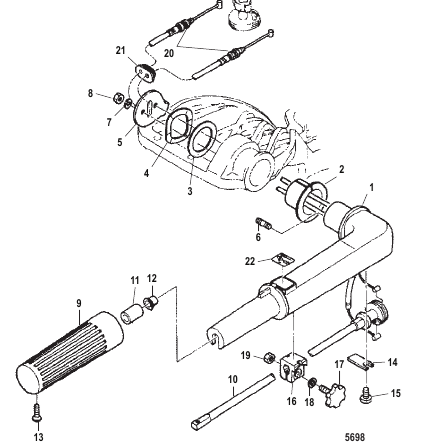 21
20
8
7
5
4
3
2
1
6
22
11
12
9
19
14
17
10
16
18
15
13
5698