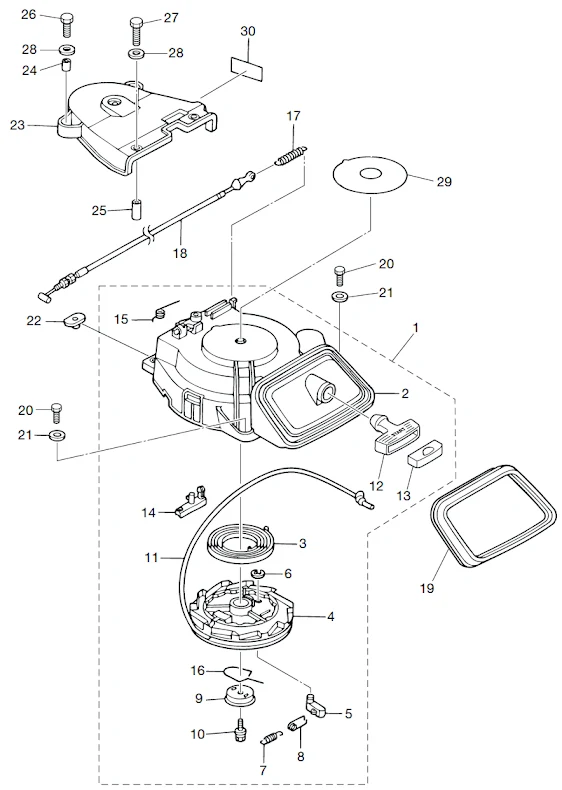 26
27
30
28
28
24
23
17
29
25
18
20
21
22
15
1
2
20
21
12
13
14
3
11
6
19
4
16
9
5
10
8
7