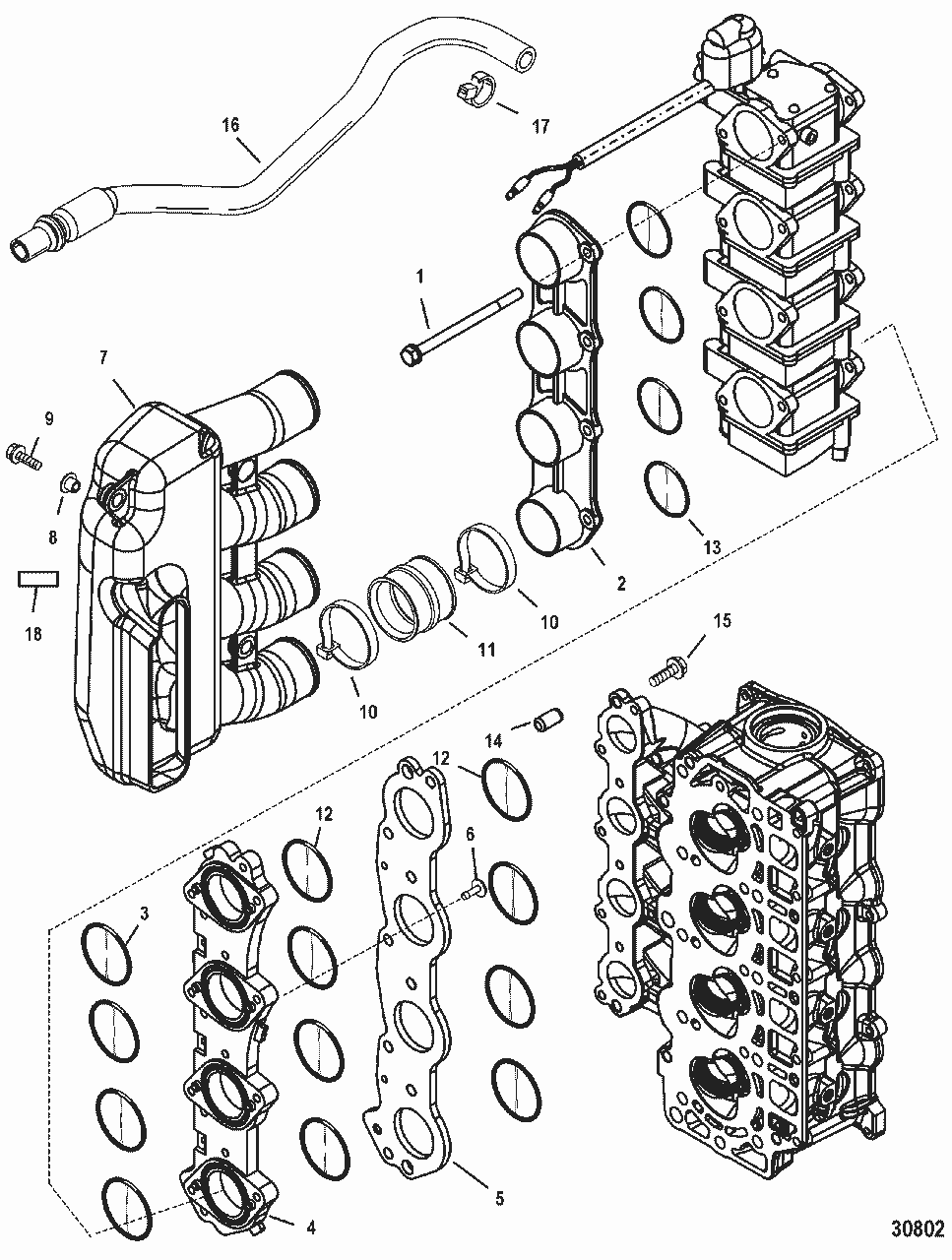 16
17
1
7
9
8
18
2
13
10
11
10
15
14
12
12
6
3
5
4
30802