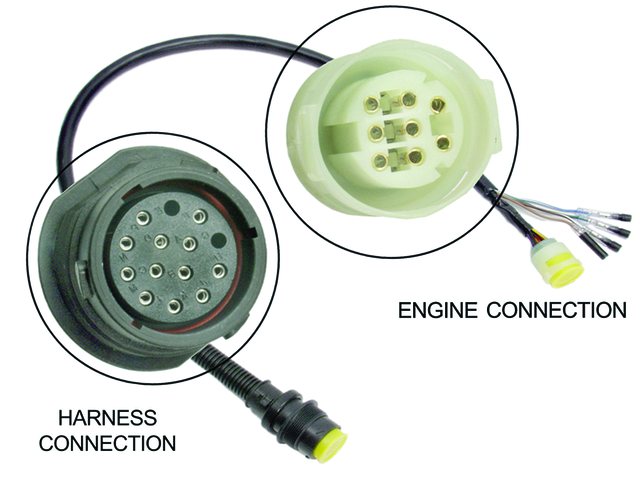 ENGINE CONNECTION

HARNESS CONNECTION