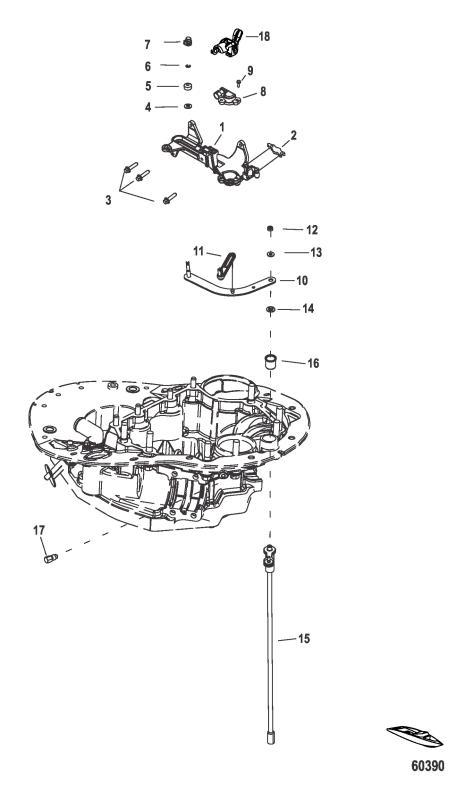 7
18
6
9
5
8
4
1
2
3
12
11
13
10
14
16
17
15
60390