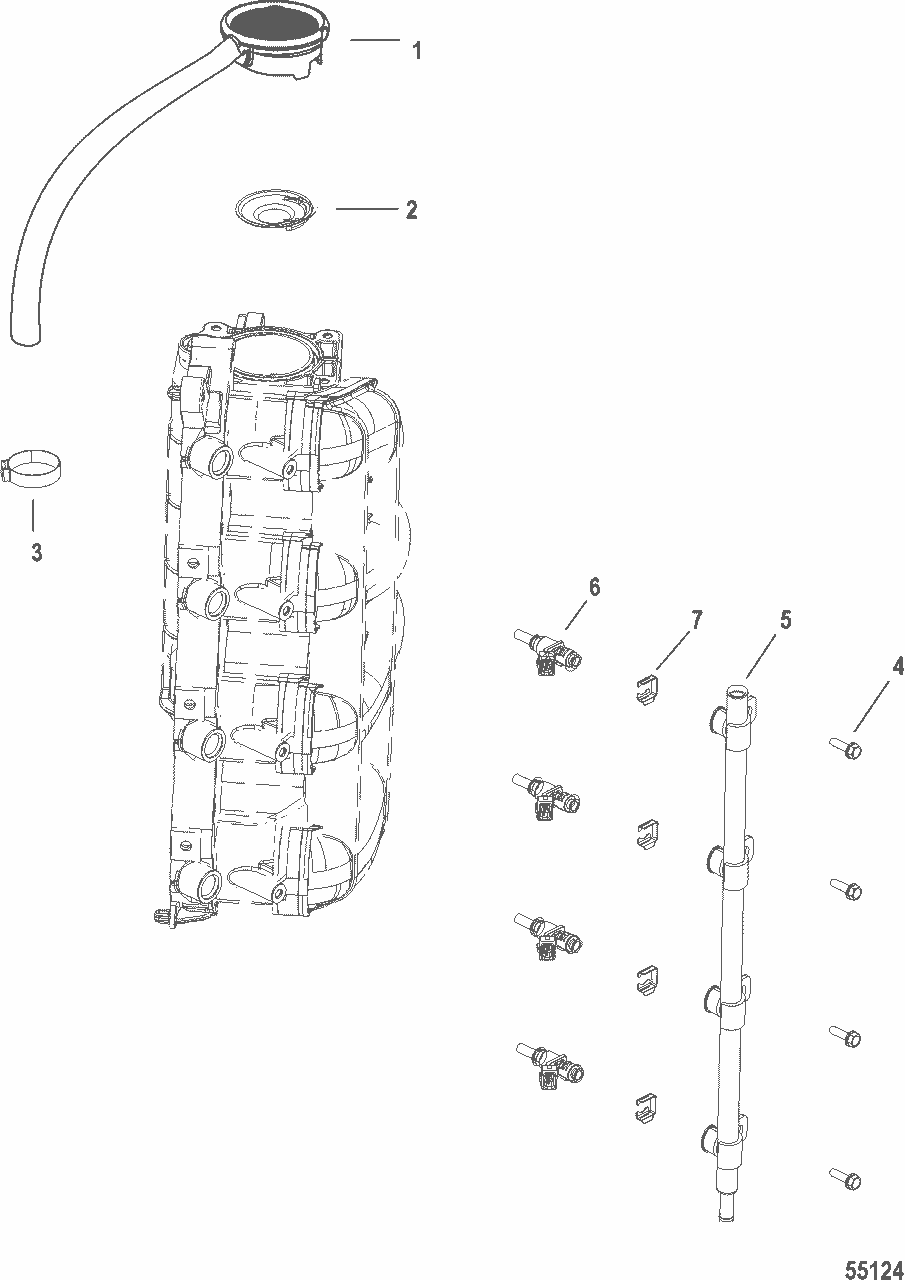 1

2

3

6

7

5

4

55124