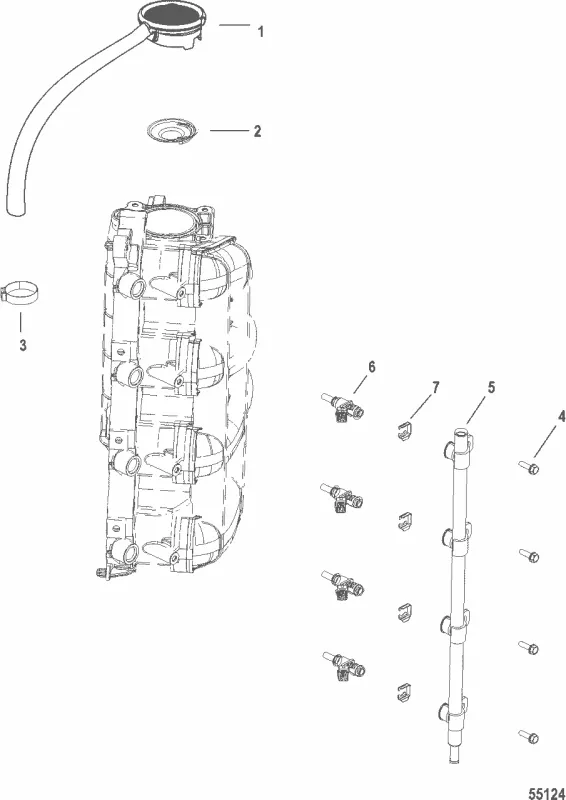 1

2

3

6

7

5

4

55124