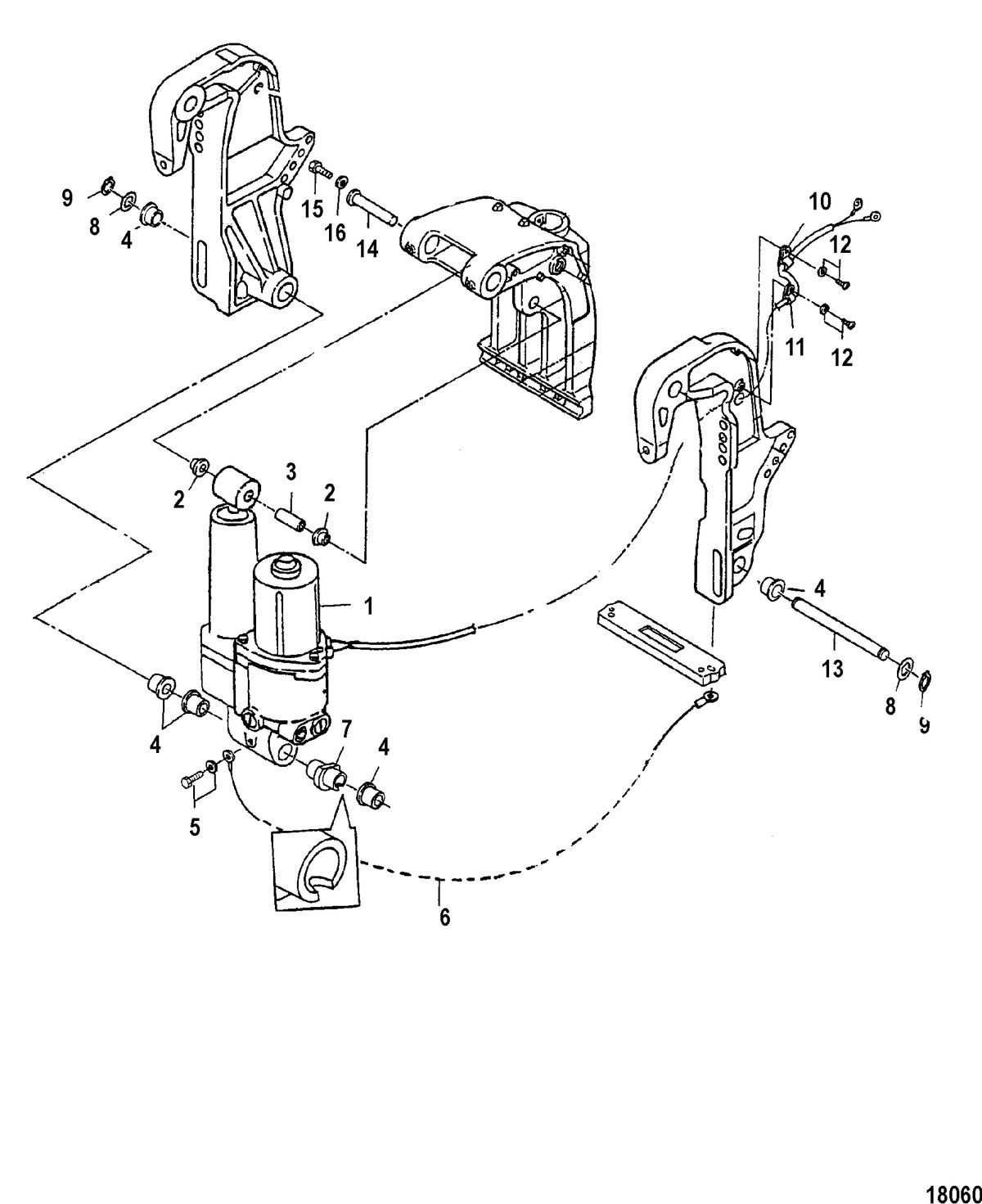 9
8
4
15
16
14
10
12
11
12
2
3
2
1
4
13
8
9
4
7
4
5
6
18060