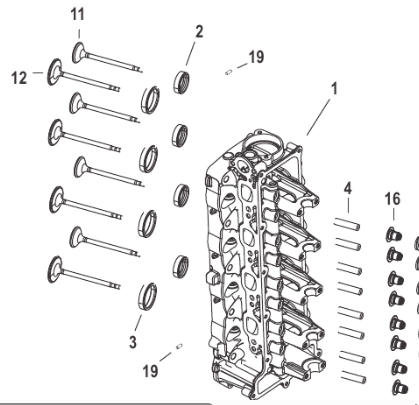 11
2
19
12
1
4
16
3
19