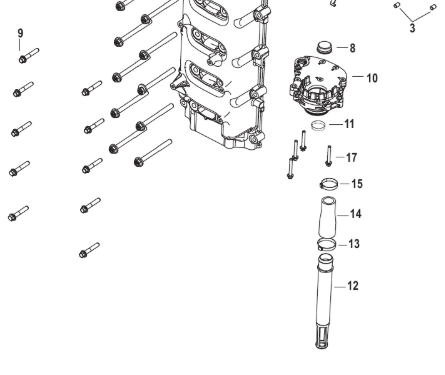 9
3
8
10
11
17
15
14
13
12